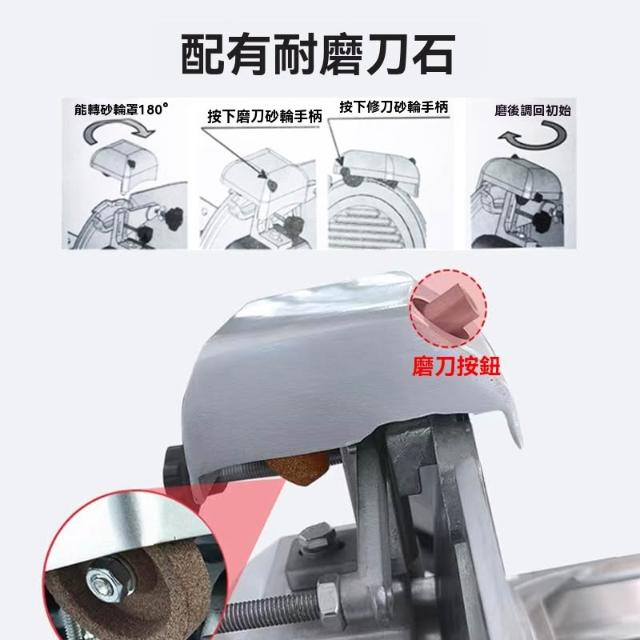 配有耐磨刀石

能轉砂輪罩180°

按下磨刀砂輪手柄

按下修刀砂輪手柄

磨後調回初始

磨刀按鈕