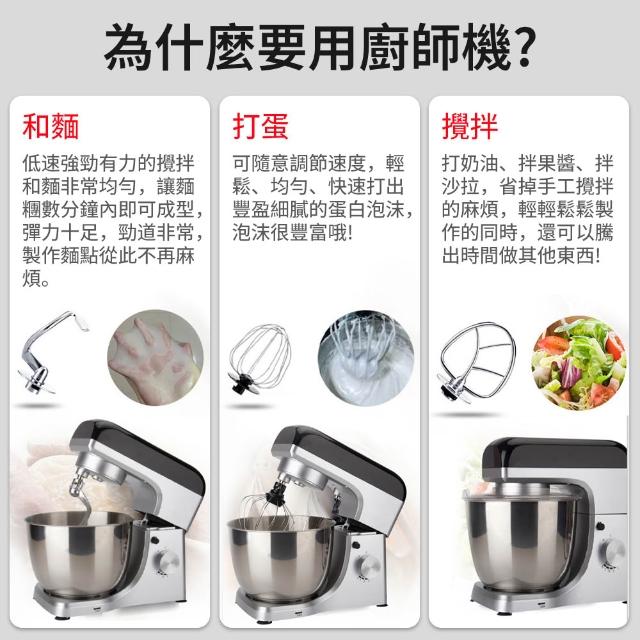 為什麼要用廚師機?

和麵

低速強勁有力的攪拌和麵非常均勻，讓麵糰數分鐘內即可成型，彈力十足，勁道非常，製作麵點從此不再麻煩。

打蛋

可隨意調節速度，輕鬆、均勻、快速打出豐盈細膩的蛋白泡沫，泡沫很豐富哦!

攪拌

打奶油、拌果醬、拌沙拉，省掉手工攪拌的麻煩，輕輕鬆鬆製作的同時，還可以騰出時間做其他東西!