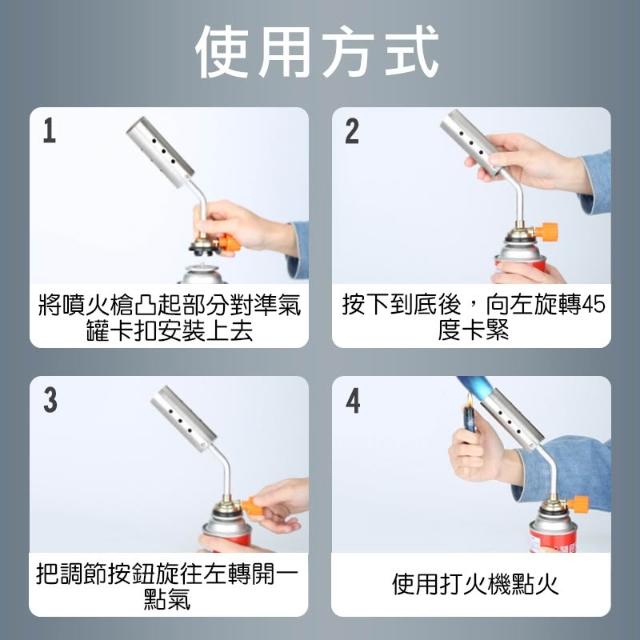 使用方式

1

將噴火槍凸起部分對準氣罐卡扣安裝上去

2

按下到底後，向左旋轉45度卡緊

3

把調節按鈕旋往左轉開一點氣

4

使用打火機點火