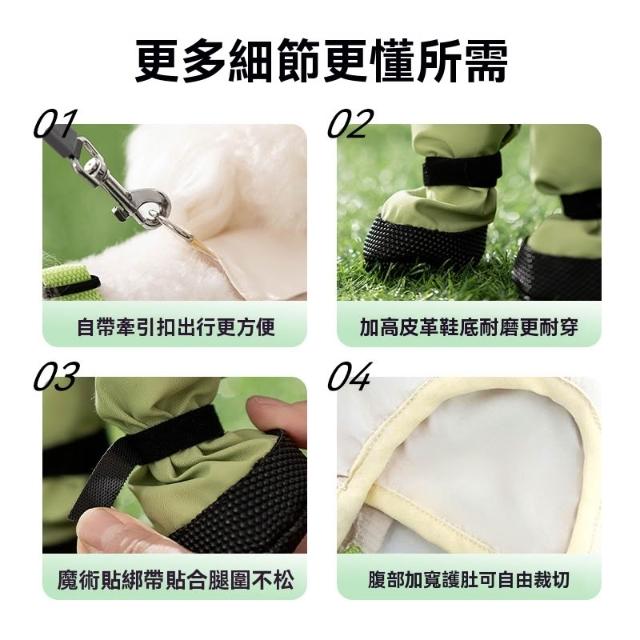 更多細節更懂所需

01
自帶牽引扣出行更方便

02
加高皮革鞋底耐磨更耐穿

03
魔術貼綁帶貼合腿圍不松

04
腹部加寬護肚可自由裁切