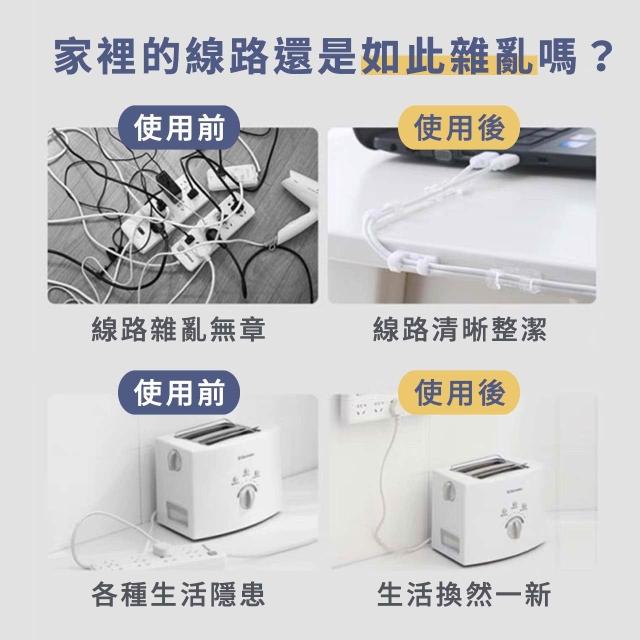 家裡的線路還是如此雜亂嗎？

使用前

線路雜亂無章

使用後

線路清晰整潔

使用前

各種生活隱患

使用後

生活換然一新