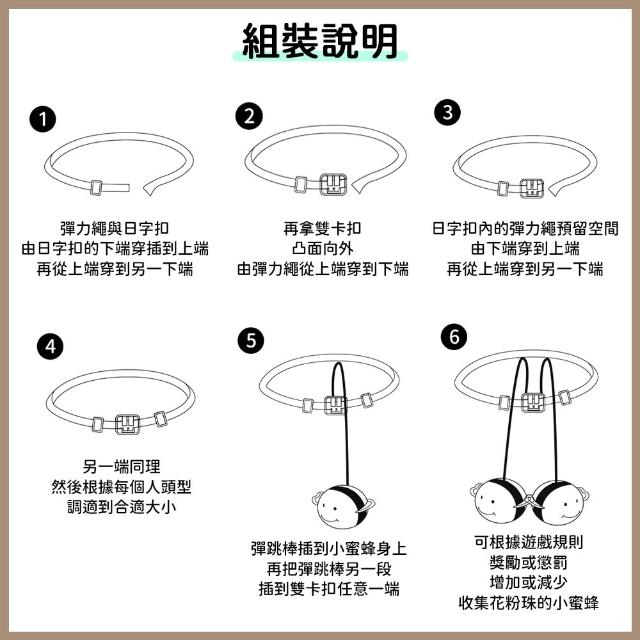 組裝說明

1

彈力繩與日字扣
由日字扣的下端穿插到上端
再從上端穿到另一下端

2

再拿雙卡扣
凸面向外
由彈力繩從上端穿到下端

3

日字扣內的彈力繩預留空間
由下端穿到上端
再從上端穿到另一下端

4

另一端同理
然後根據每個人頭型
調適到合適大小

5

彈跳棒插到小蜜蜂身上
再把彈跳棒另一段
插到雙卡扣任意一端

6

可根據遊戲規則
獎勵或懲罰
增加或減少
收集花粉珠的小蜜蜂