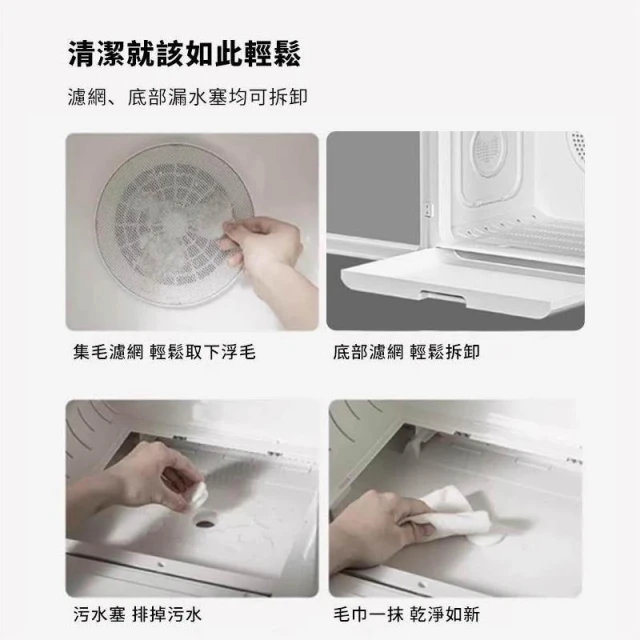 清潔就該如此輕鬆

濾網、底部漏水塞均可拆卸

集毛濾網 輕鬆取下浮毛

底部濾網 輕鬆拆卸

污水塞 排掉污水

毛巾一抹 乾淨如新