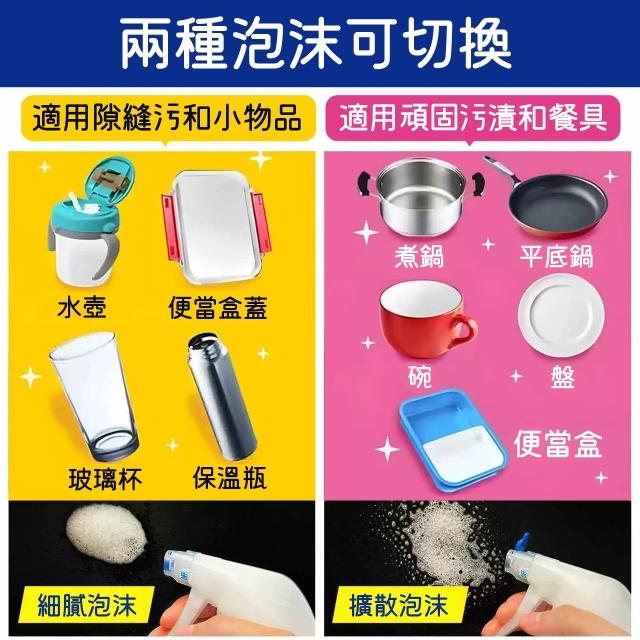 兩種泡沫可切換

適用隙縫污和小物品

水壺

便當盒蓋

玻璃杯

保溫瓶

細膩泡沫

適用頑固污漬和餐具

煮鍋

平底鍋

碗

盤

便當盒

擴散泡沫