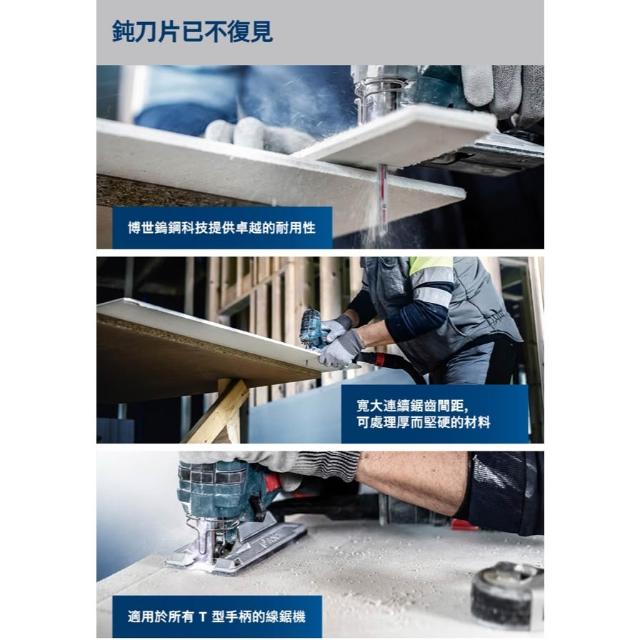 鈍刀片已不復見

博世鎢鋼科技提供卓越的耐用性

寬大連續鋸齒間距,
可處理厚而堅硬的材料

適用於所有 T 型手柄的線鋸機