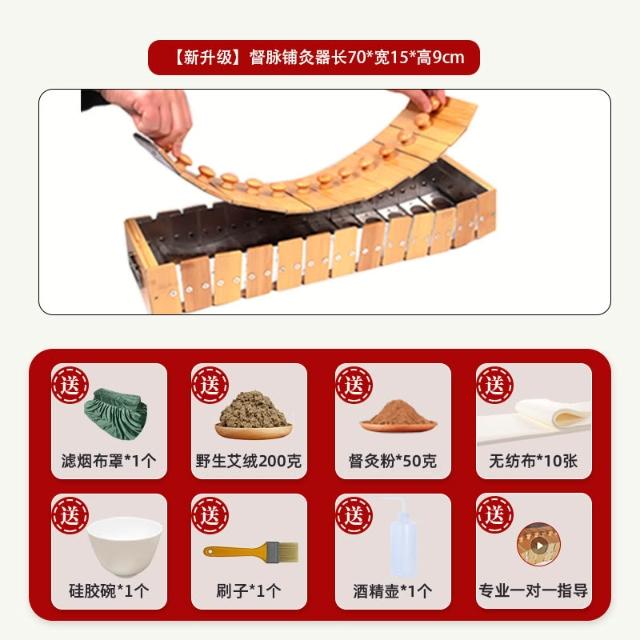 【新升级】督脉铺灸器长70*宽15*高9cm

送
滤烟布罩*1个

送
野生艾绒200克

送
督灸粉*50克

送
无纺布*10张

送
硅胶碗*1个

送
刷子*1个

送
酒精壶*1个

送
专业一对一指导