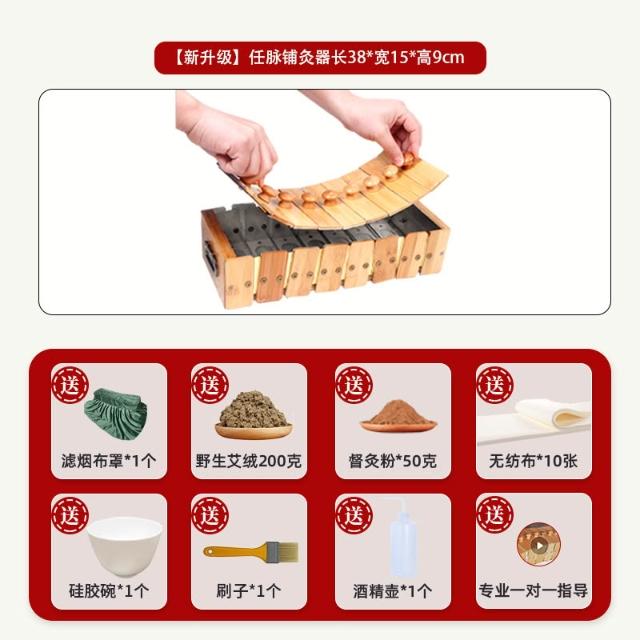 【新升级】任脉铺灸器长38*宽15*高9cm

送
滤烟布罩*1个

送
野生艾绒200克

送
督灸粉*50克

送
无纺布*10张

送
硅胶碗*1个

送
刷子*1个

送
酒精壶*1个

送
专业一对一指导