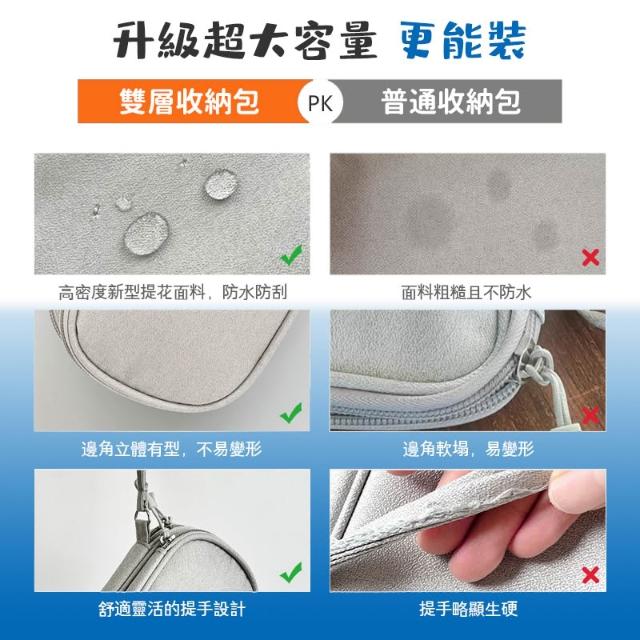 升級超大容量 更能裝

雙層收納包 PK 普通收納包

高密度新型提花面料，防水防刮

面料粗糙且不防水

邊角立體有型，不易變形

邊角軟塌，易變形

舒適靈活的提手設計

提手略顯生硬