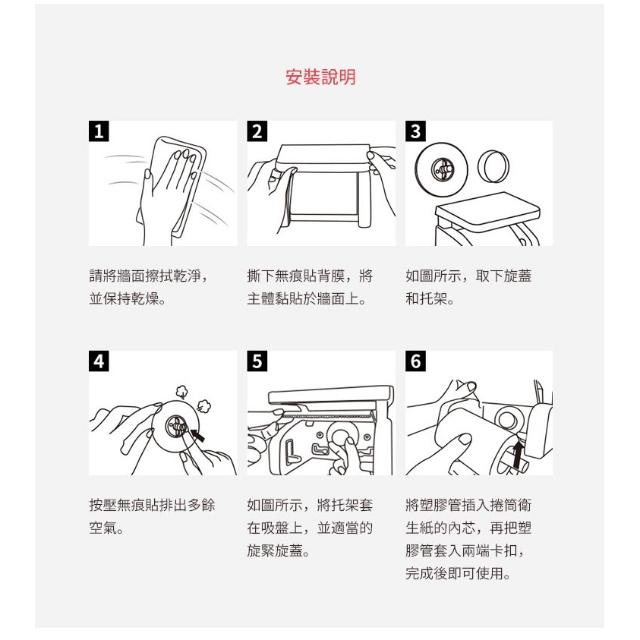 安裝說明

1

請將牆面擦拭乾淨，並保持乾燥。

2

撕下無痕貼背膜，將主體黏貼於牆面上。

3

如圖所示，取下旋蓋和托架。

4

按壓無痕貼排出多餘空氣。

5

如圖所示，將托架套在吸盤上，並適當的旋緊旋蓋。

6

將塑膠管插入捲筒衛生紙的內芯，再把塑膠管套入兩端卡扣，完成後即可使用。