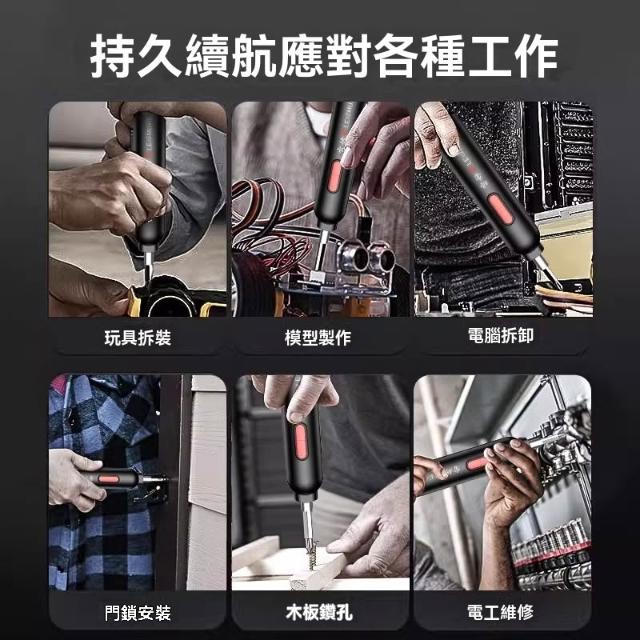 持久續航應對各種工作

玩具拆裝

模型製作

電腦拆卸

門鎖安裝

木板鑽孔

電工維修