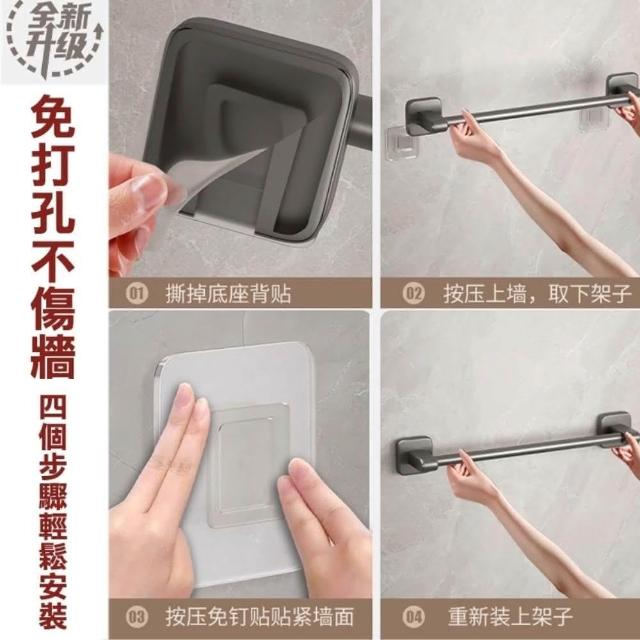 全新升级

免打孔不傷牆

四個步驟輕鬆安裝

01 撕掉底座背贴

02 按压上墙，取下架子

03 按压免钉贴贴紧墙面

04 重新装上架子