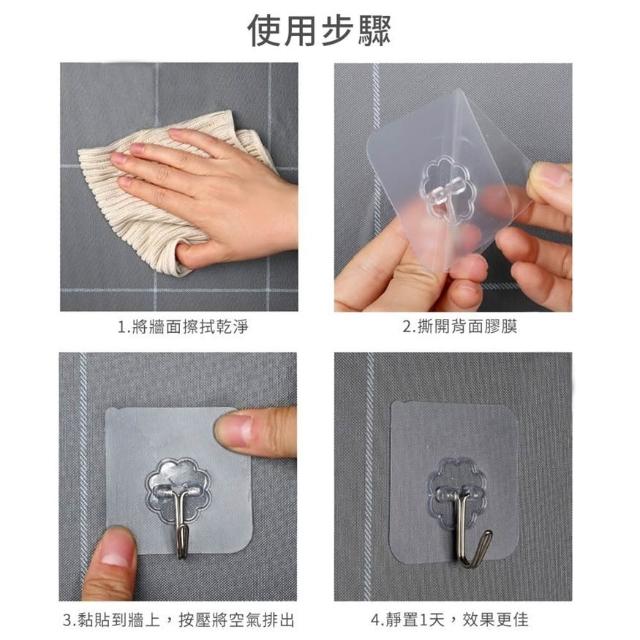 使用步驟

1.將牆面擦拭乾淨

2.撕開背面膠膜

3.黏貼到牆上，按壓將空氣排出

4.靜置1天，效果更佳