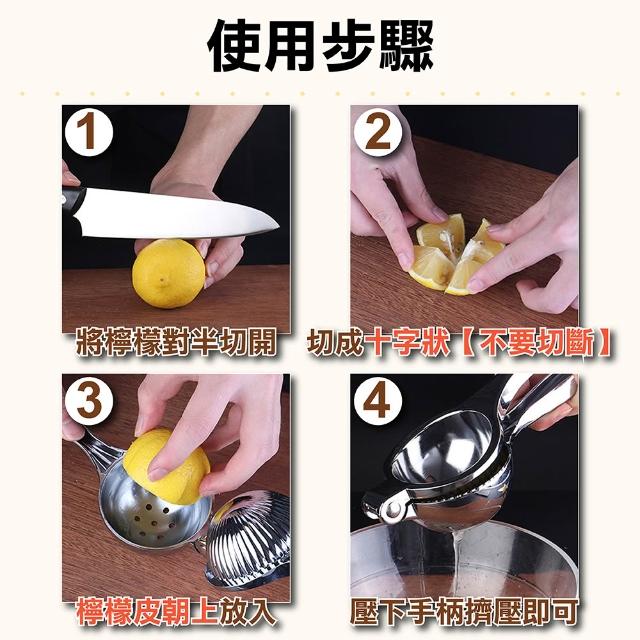 使用步驟

1

將檸檬對半切開

2

切成十字狀【不要切斷】

3

檸檬皮朝上放入

4

壓下手柄擠壓即可