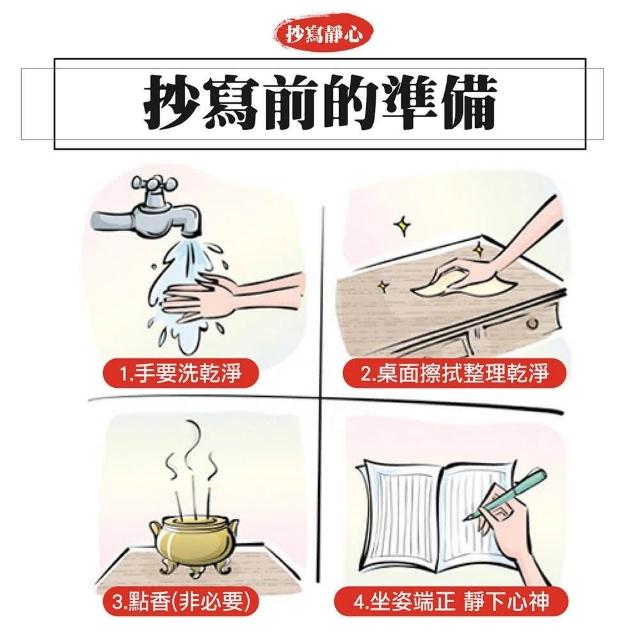 抄寫靜心

抄寫前的準備

1.手要洗乾淨

2.桌面擦拭整理乾淨

3.點香(非必要)

4.坐姿端正 靜下心神