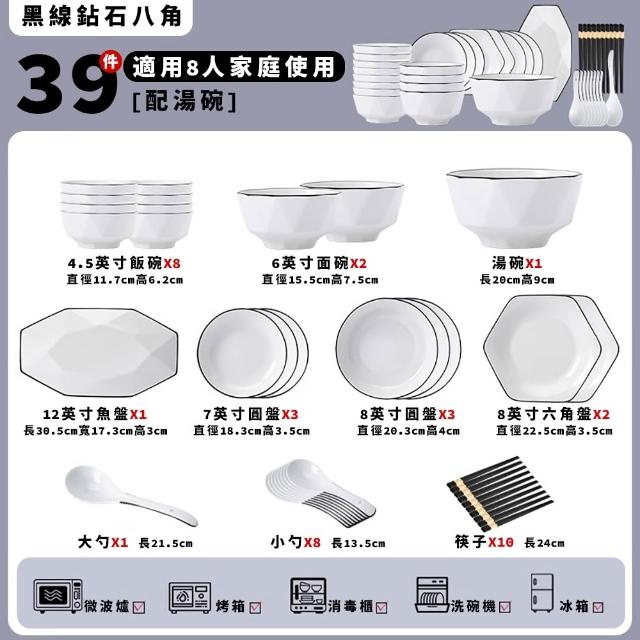 黑線鉆石八角

39件 適用8人家庭使用
[配湯碗]

4.5英寸飯碗X8
直徑11.7cm高6.2cm

6英寸面碗X2
直徑15.5cm高7.5cm

湯碗X1
長20cm高9cm

12英寸魚盤X1
長30.5cm寬17.3cm高3cm

7英寸圓盤X3
直徑18.3cm高3.5cm

8英寸圓盤X3
直徑20.3cm高4cm

8英寸六角盤X2
直徑22.5cm高3.5cm

大勺X1 長21.5cm

小勺X8 長13.5cm

筷子X10 長24cm

微波爐☑ 烤箱☑ 消毒櫃☑ 洗碗機☑ 冰箱☑