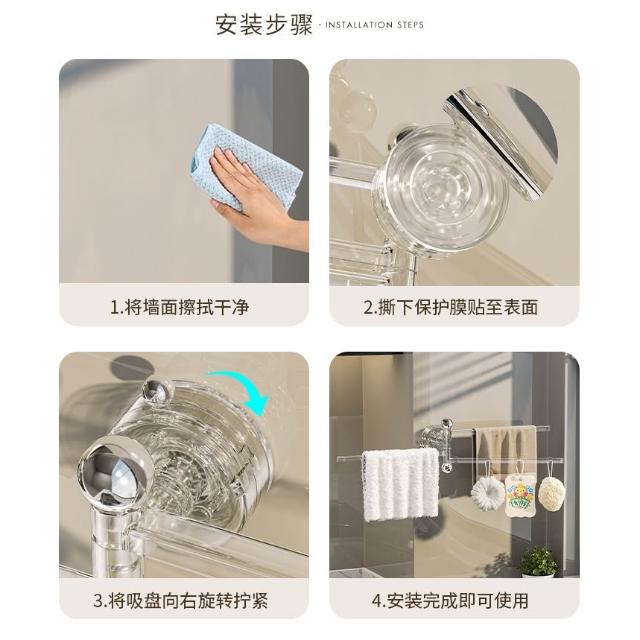 安装步骤 · INSTALLATION STEPS

1.将墙面擦拭干净

2.撕下保护膜贴至表面

3.将吸盘向右旋转拧紧

4.安装完成即可使用