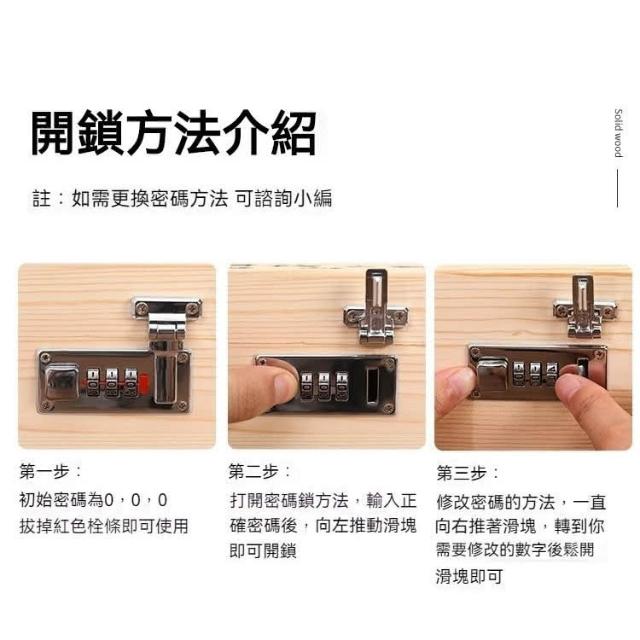 開鎖方法介紹

Solid wood

註：如需更換密碼方法 可諮詢小編

第一步：

初始密碼為0，0，0
拔掉紅色栓條即可使用

第二步：

打開密碼鎖方法，輸入正確密碼後，向左推動滑塊即可開鎖

第三步：

修改密碼的方法，一直向右推著滑塊，轉到你需要修改的數字後鬆開滑塊即可