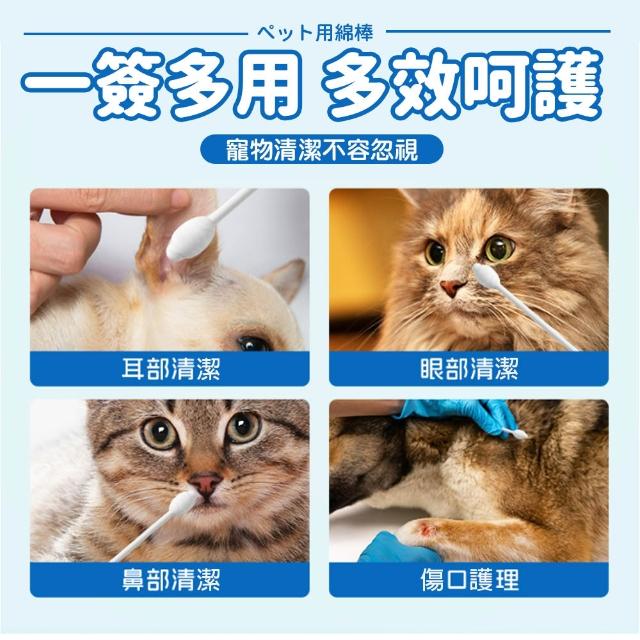 ペット用綿棒

一簽多用 多效呵護

寵物清潔不容忽視

耳部清潔

眼部清潔

鼻部清潔

傷口護理