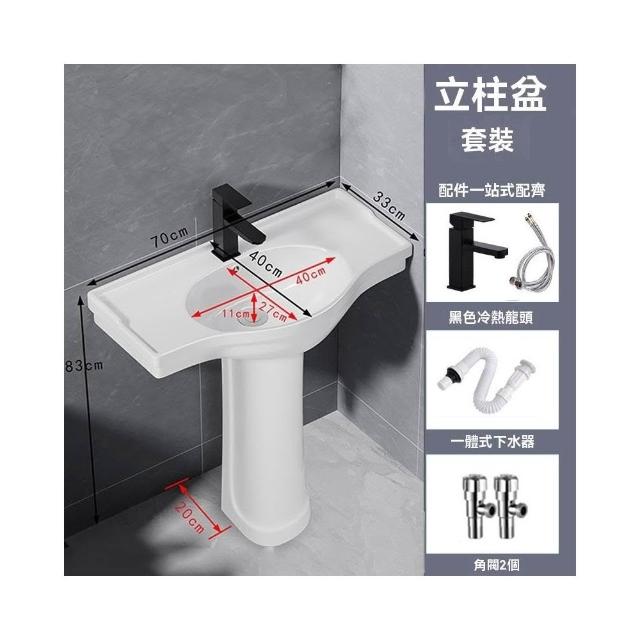 70cm
33cm
40cm
40cm
11cm
27cm
83cm
20cm

立柱盆
套裝

配件一站式配齊

黑色冷熱龍頭

一體式下水器

角閥2個