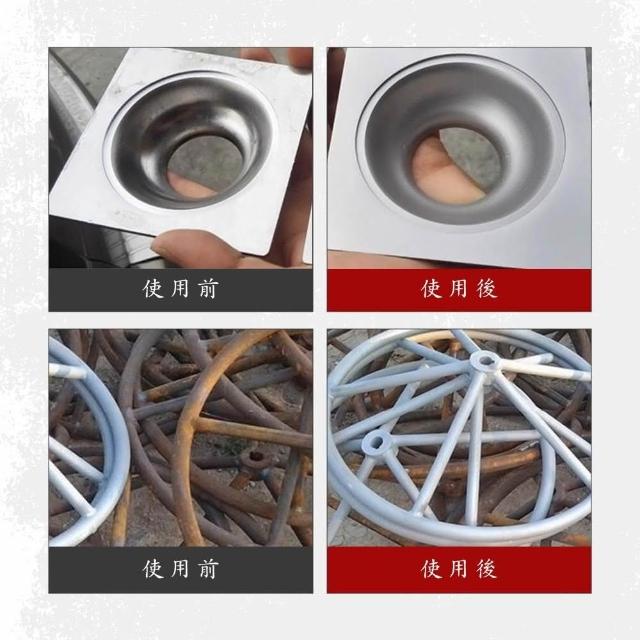 使用前

使用後

使用前

使用後