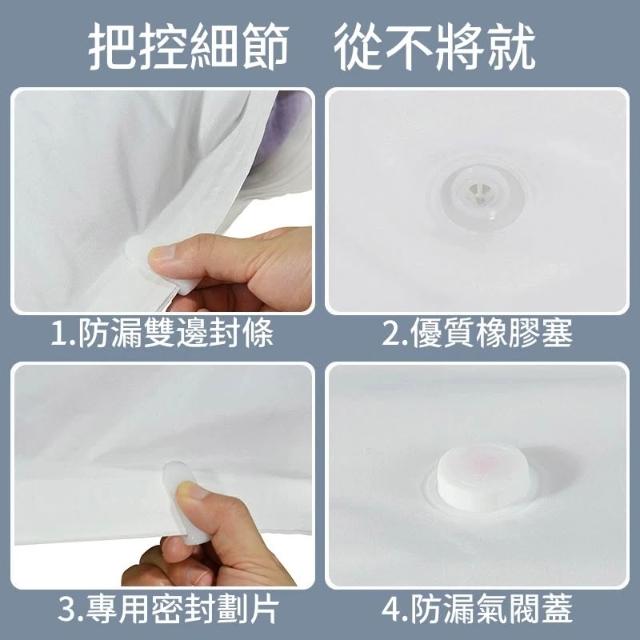 把控細節 從不將就

1.防漏雙邊封條

2.優質橡膠塞

3.專用密封劃片

4.防漏氣閥蓋