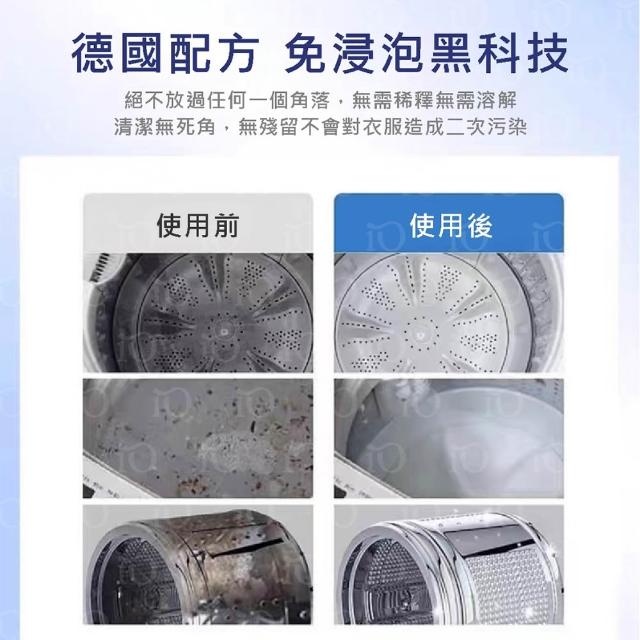 德國配方 免浸泡黑科技

絕不放過任何一個角落，無需稀釋無需溶解
清潔無死角，無殘留不會對衣服造成二次污染

使用前

使用後