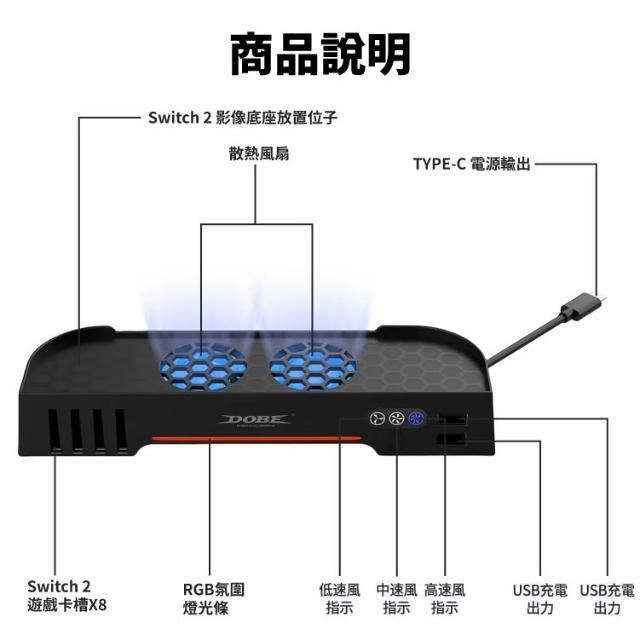 商品說明

Switch 2 影像底座放置位子

散熱風扇

TYPE-C 電源輸出

DOBE

Switch 2 遊戲卡槽X8

RGB氛圍燈光條

低速風指示

中速風指示

高速風指示

USB充電出力

USB充電出力