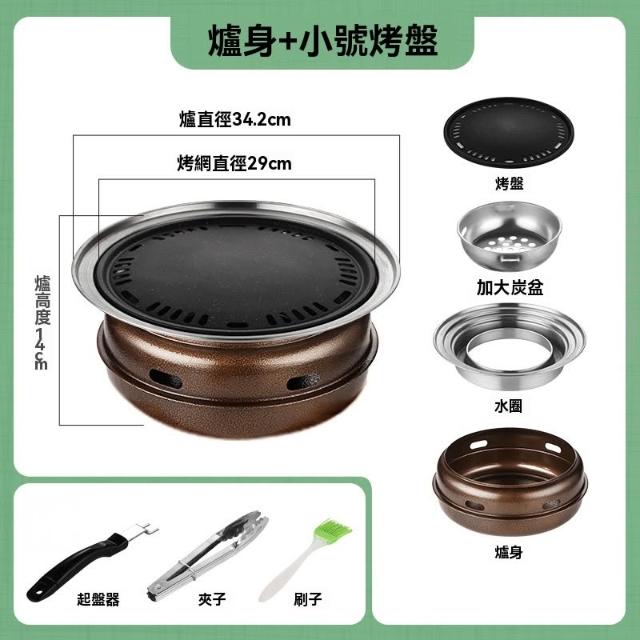 爐身+小號烤盤

爐直徑34.2cm

烤網直徑29cm

爐高度14cm

烤盤

加大炭盆

水圈

爐身

起盤器

夾子

刷子