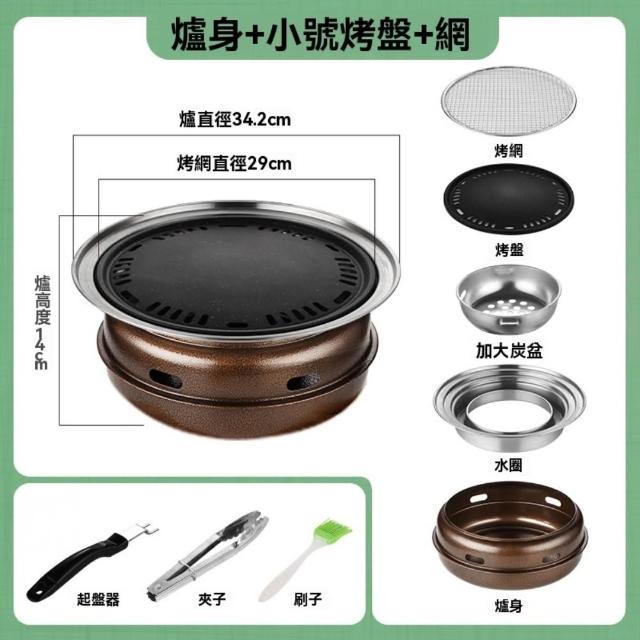 爐身+小號烤盤+網

爐直徑34.2cm

烤網直徑29cm

爐高度14cm

烤網

烤盤

加大炭盆

水圈

爐身

起盤器

夾子

刷子