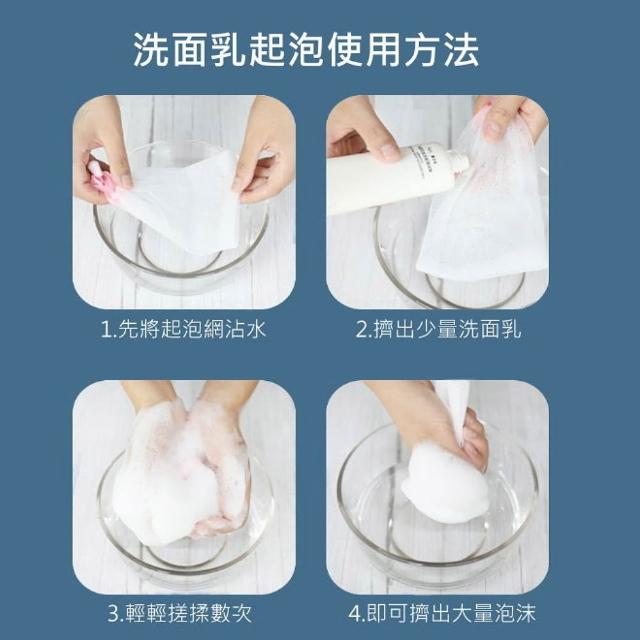 洗面乳起泡使用方法

1.先將起泡網沾水

2.擠出少量洗面乳

3.輕輕搓揉數次

4.即可擠出大量泡沫