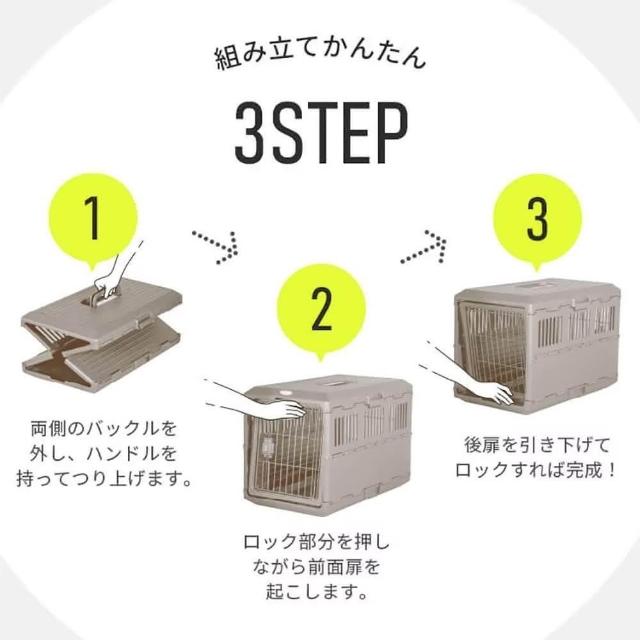 組み立てかんたん

3STEP

1

両側のバックルを外し、ハンドルを持ってつり上げます。

2

ロック部分を押しながら前面扉を起こします。

3

後扉を引き下げてロックすれば完成！