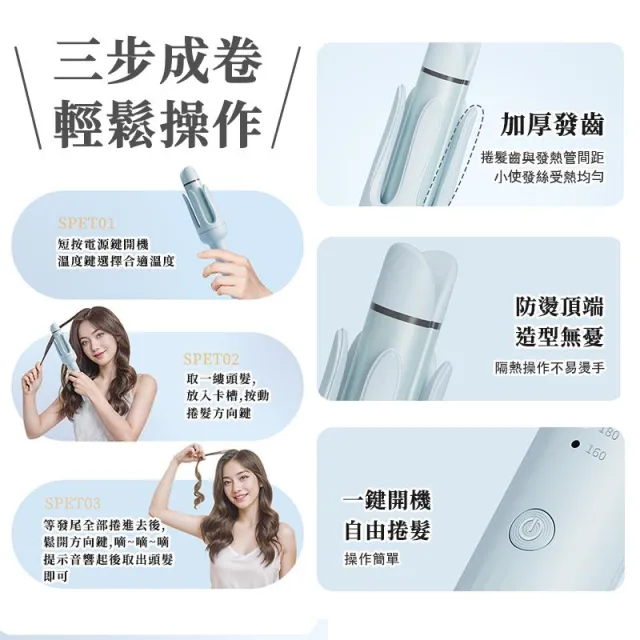 三步成卷
輕鬆操作

SPET01
短按電源鍵開機
溫度鍵選擇合適溫度

SPET02
取一縷頭髮,
放入卡槽,按動
捲髮方向鍵

SPET03
等發尾全部捲進去後,
鬆開方向鍵,嘀~嘀~嘀
提示音響起後取出頭髮
即可

加厚發齒
捲髮齒與發熱管間距
小使發絲受熱均勻

防燙頂端
造型無憂
隔熱操作不易燙手

180
160

一鍵開機
自由捲髮
操作簡單