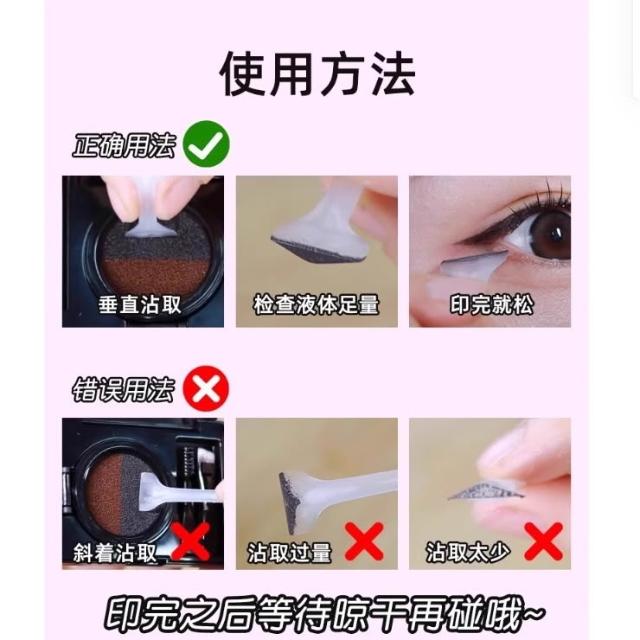 使用方法

正确用法

垂直沾取

检查液体足量

印完就松

错误用法

斜着沾取

沾取过量

沾取太少

印完之后等待晾干再碰哦~