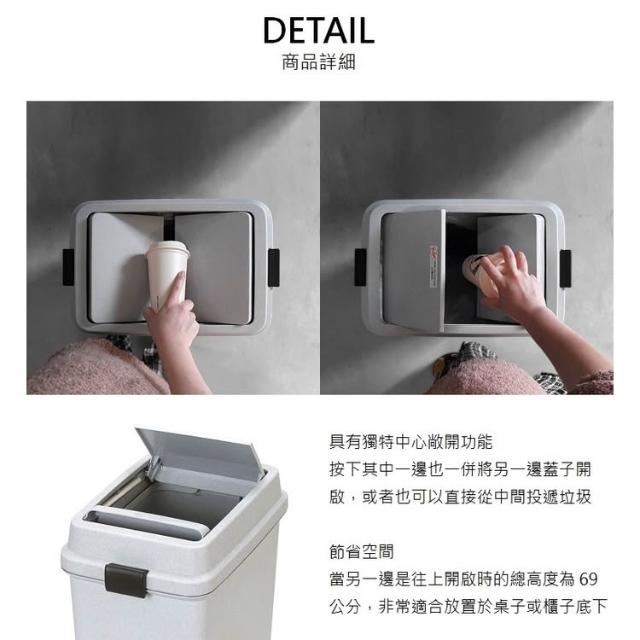 DETAIL
商品詳細

具有獨特中心敞開功能
按下其中一邊也一併將另一邊蓋子開啟，或者也可以直接從中間投遞垃圾

節省空間
當另一邊是往上開啟時的總高度為 69 公分，非常適合放置於桌子或櫃子底下