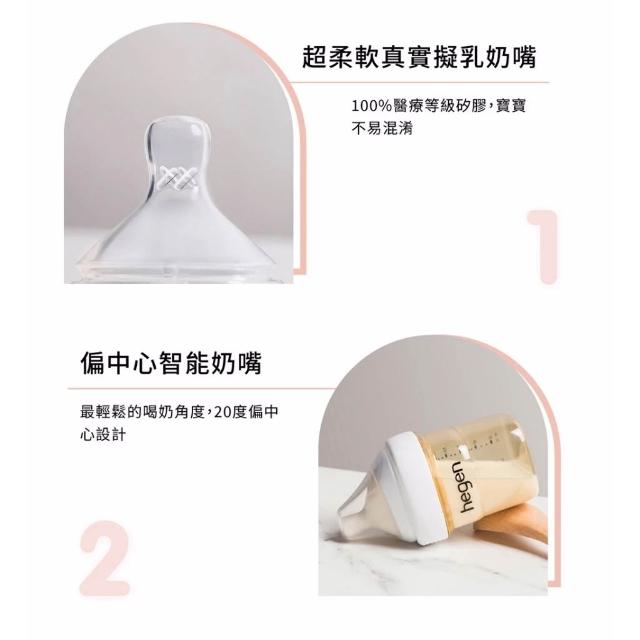 超柔軟真實擬乳奶嘴

100%醫療等級矽膠,寶寶不易混淆

1

偏中心智能奶嘴

最輕鬆的喝奶角度,20度偏中心設計

hegen

2