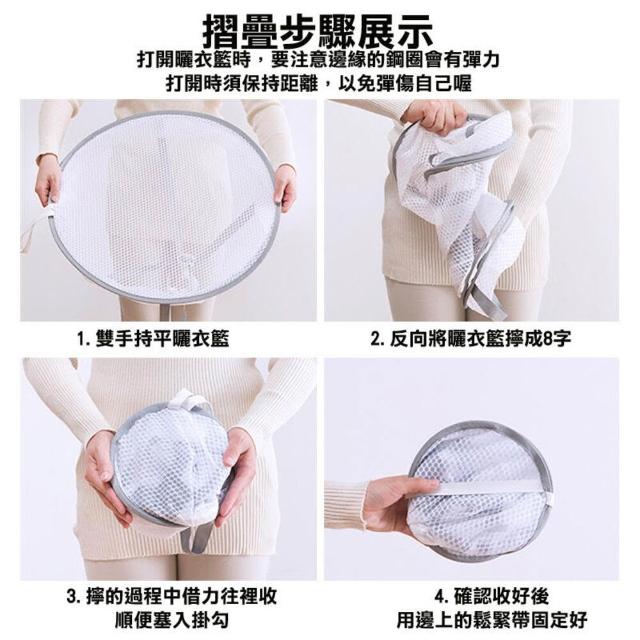 摺疊步驟展示
打開曬衣籃時，要注意邊緣的鋼圈會有彈力
打開時須保持距離，以免彈傷自己喔

1. 雙手持平曬衣籃

2. 反向將曬衣籃擰成8字

3. 擰的過程中借力往裡收
順便塞入掛勾

4. 確認收好後
用邊上的鬆緊帶固定好