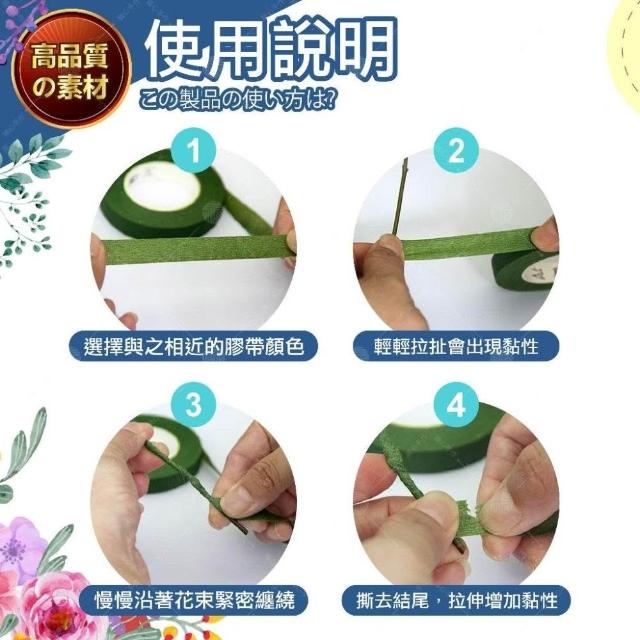 高品質の素材

使用說明

この製品の使い方は?

1

選擇與之相近的膠帶顏色

2

輕輕拉扯會出現黏性

3

慢慢沿著花束緊密纏繞

4

撕去結尾，拉伸增加黏性