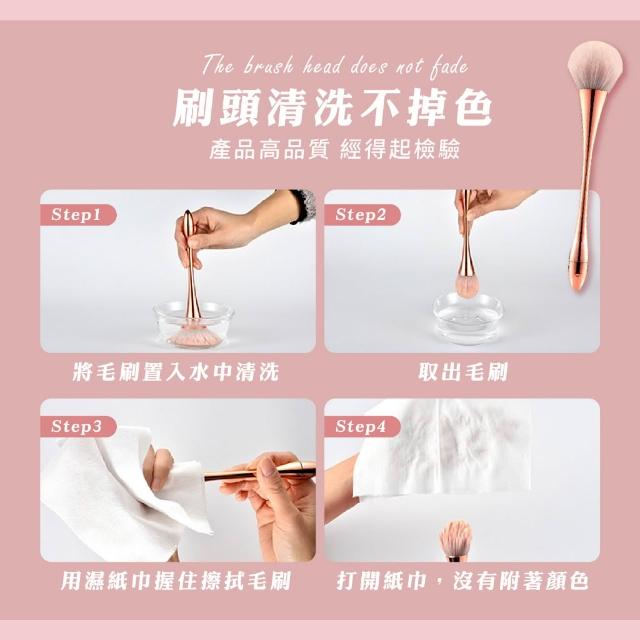 The brush head does not fade
刷頭清洗不掉色
產品高品質 經得起檢驗

Step1
將毛刷置入水中清洗

Step2
取出毛刷

Step3
用濕紙巾握住擦拭毛刷

Step4
打開紙巾，沒有附著顏色