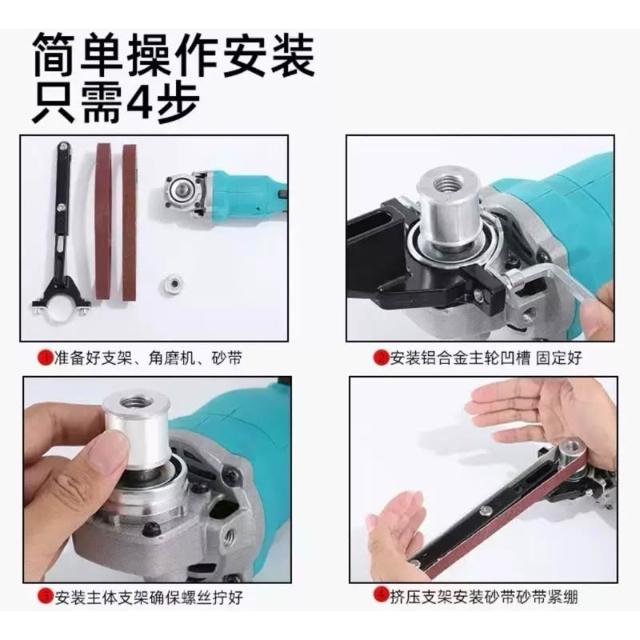 简单操作安装
只需4步

1 准备好支架、角磨机、砂带

2 安装铝合金主轮凹槽 固定好

3 安装主体支架确保螺丝拧好

4 挤压支架安装砂带砂带紧绷