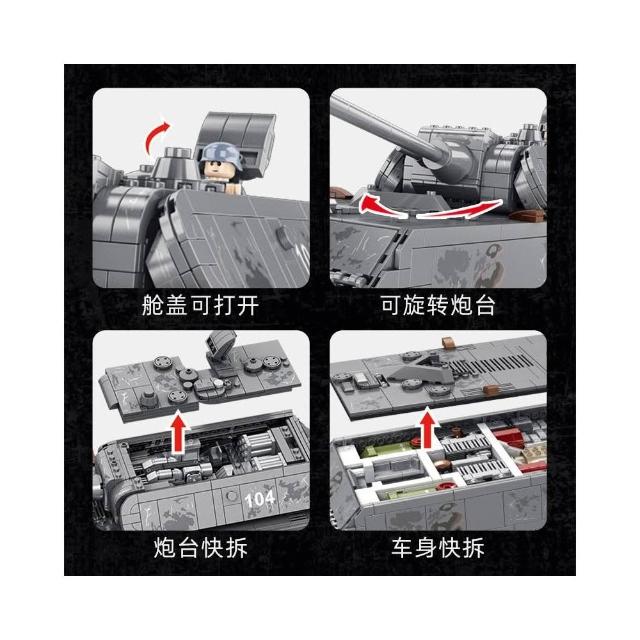 舱盖可打开

可旋转炮台

104

炮台快拆

车身快拆