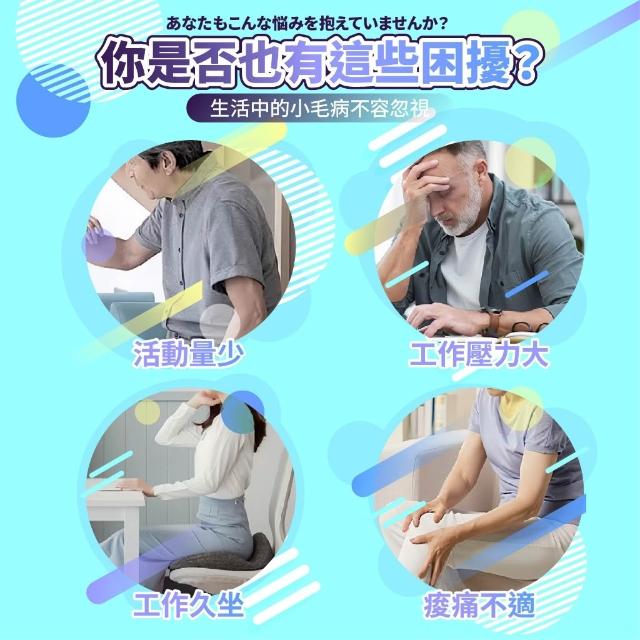 あなたもこんな悩みを抱えていませんか？

你是否也有這些困擾？

生活中的小毛病不容忽視

活動量少

工作壓力大

工作久坐

痠痛不適