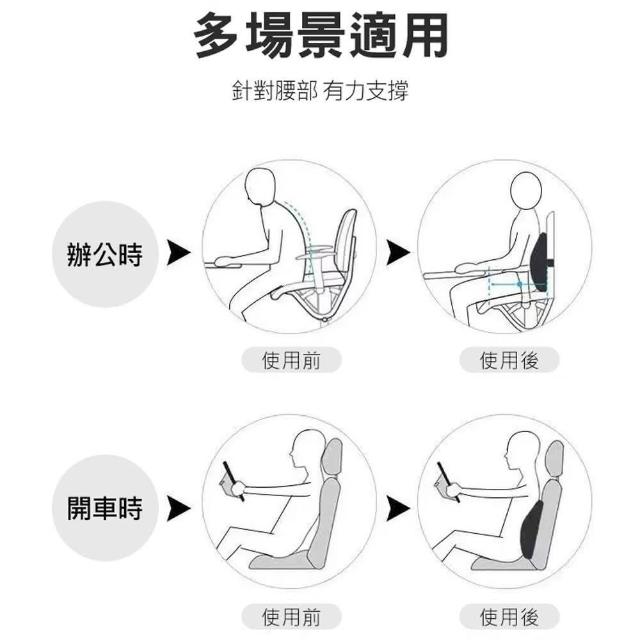 多場景適用

針對腰部 有力支撐

辦公時

使用前

使用後

開車時

使用前

使用後