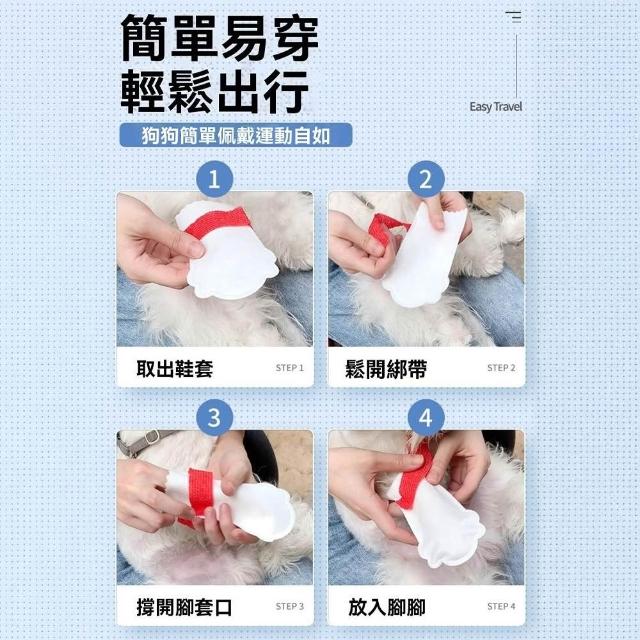 簡單易穿
輕鬆出行

Easy Travel

狗狗簡單佩戴運動自如

1

取出鞋套 STEP 1

2

鬆開綁帶 STEP 2

3

撐開腳套口 STEP 3

4

放入腳腳 STEP 4