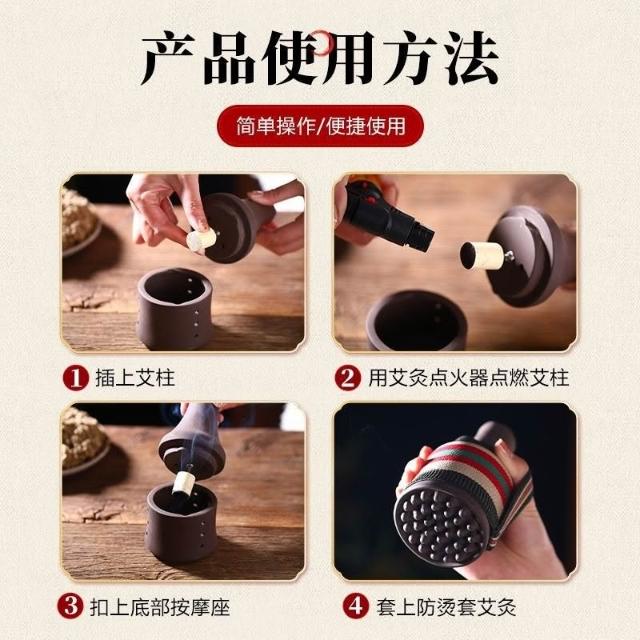 产品使用方法

简单操作/便捷使用

1 插上艾柱

2 用艾灸点火器点燃艾柱

3 扣上底部按摩座

4 套上防烫套艾灸