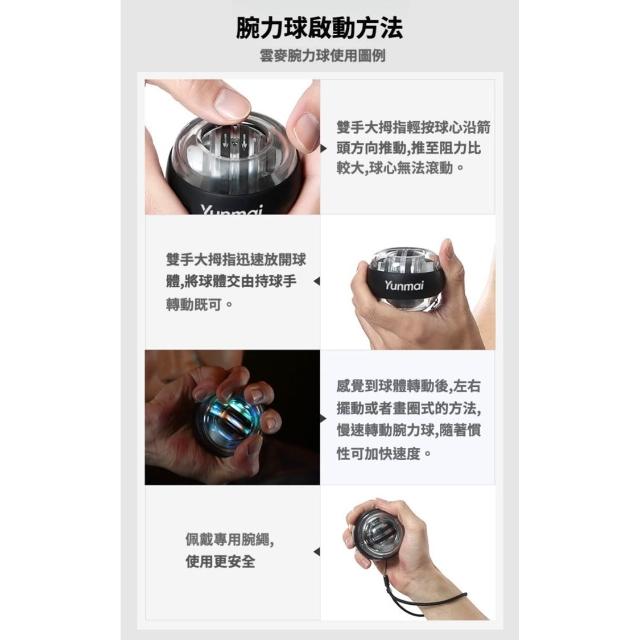 腕力球啟動方法
雲麥腕力球使用圖例

Yunmai

雙手大拇指輕按球心沿箭頭方向推動,推至阻力比較大,球心無法滾動。

雙手大拇指迅速放開球體,將球體交由持球手轉動既可。

Yunmai

感覺到球體轉動後,左右擺動或者畫圈式的方法,慢速轉動腕力球,隨著慣性可加快速度。

佩戴專用腕繩,使用更安全