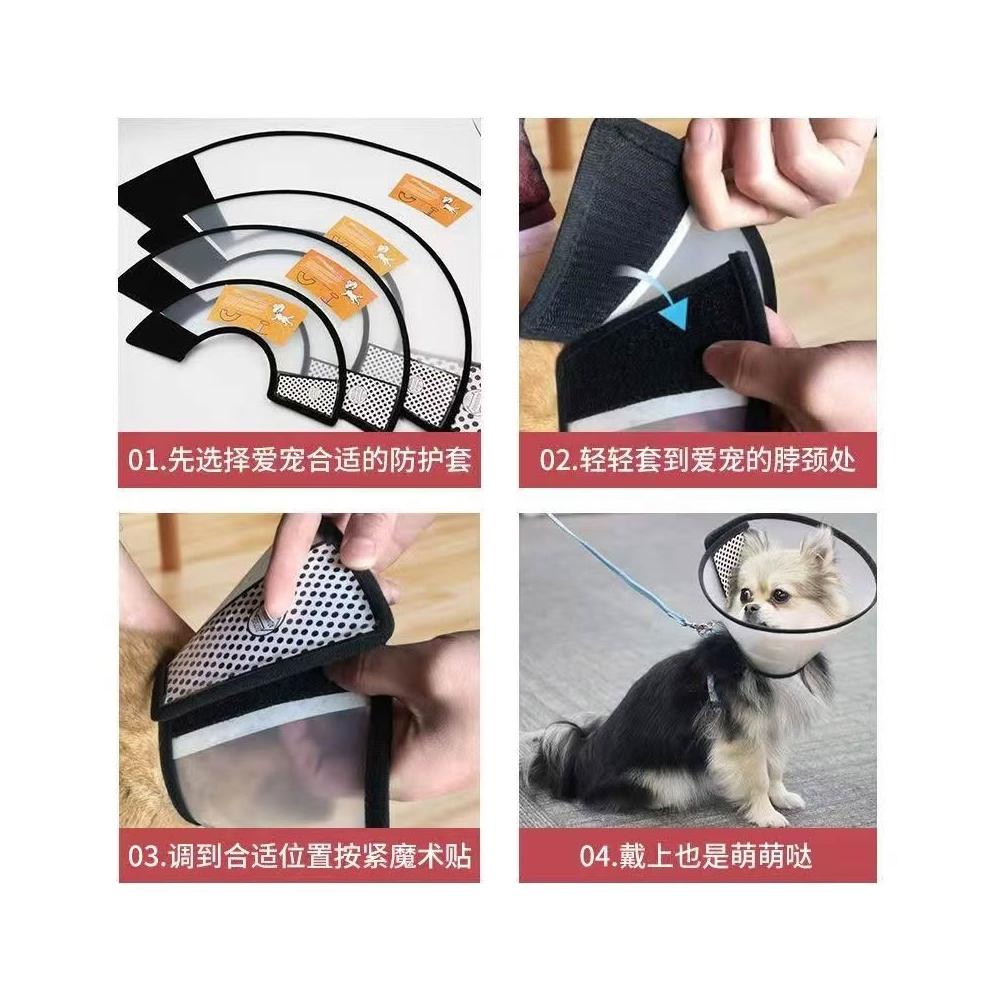 01.先选择爱宠合适的防护套

02.轻轻套到爱宠的脖颈处

03.调到合适位置按紧魔术贴

04.戴上也是萌萌哒