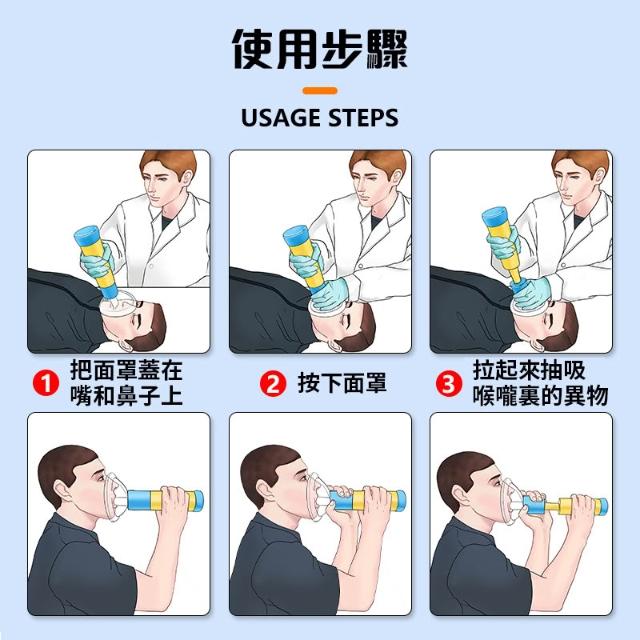 使用步驟

USAGE STEPS

1 把面罩蓋在嘴和鼻子上

2 按下面罩

3 拉起來抽吸喉嚨裏的異物