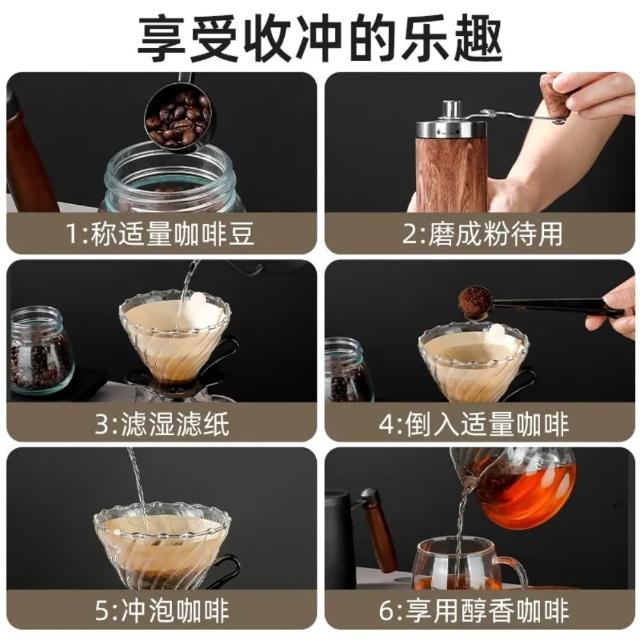 享受收冲的乐趣

1:称适量咖啡豆

2:磨成粉待用

3:滤湿滤纸

4:倒入适量咖啡

5:冲泡咖啡

6:享用醇香咖啡