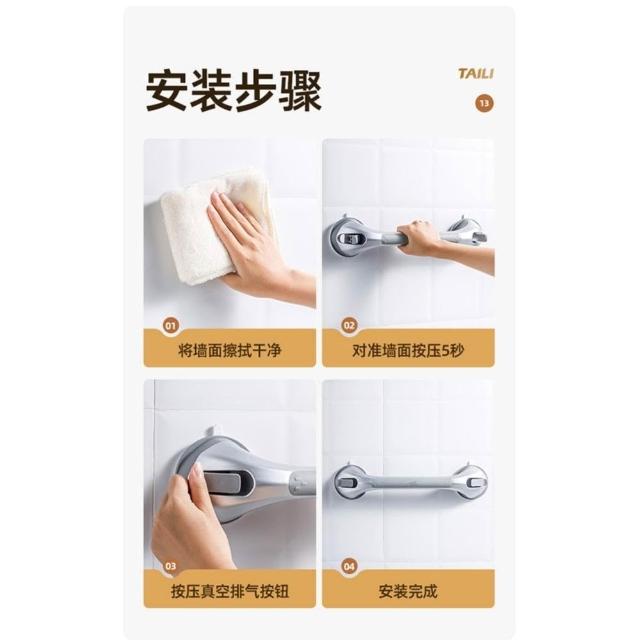 安装步骤

TAILI

13

01
将墙面擦拭干净

02
对准墙面按压5秒

03
按压真空排气按钮

04
安装完成