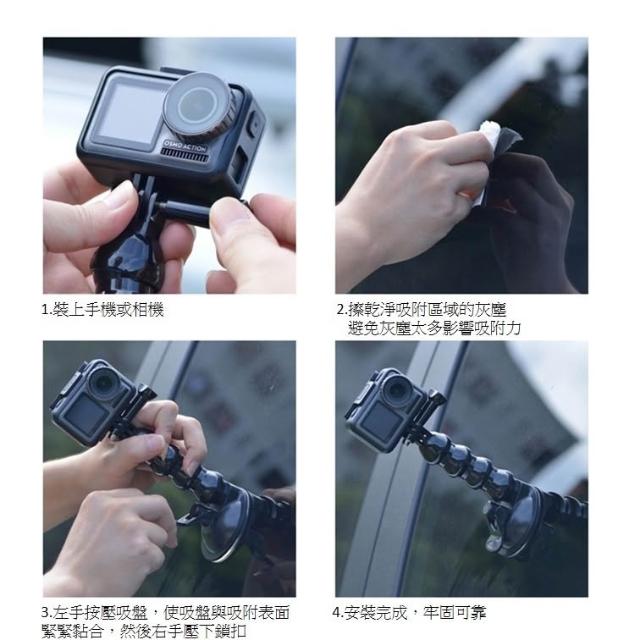 OSMO ACTION

1.裝上手機或相機

2.擦乾淨吸附區域的灰塵
避免灰塵太多影響吸附力

3.左手按壓吸盤，使吸盤與吸附表面緊緊黏合，然後右手壓下鎖扣

4.安裝完成，牢固可靠